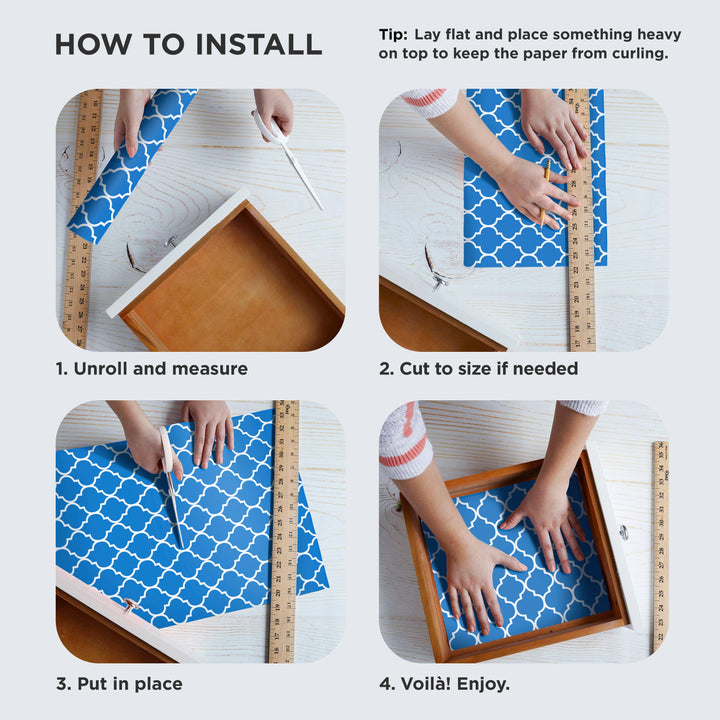 HOW TO INSTALL

Tip: Lay flat and place something heavy on top to keep the paper from curling.

1. Unroll and measure

2. Cut to size if needed

3. Put in place

4. Voilà! Enjoy.