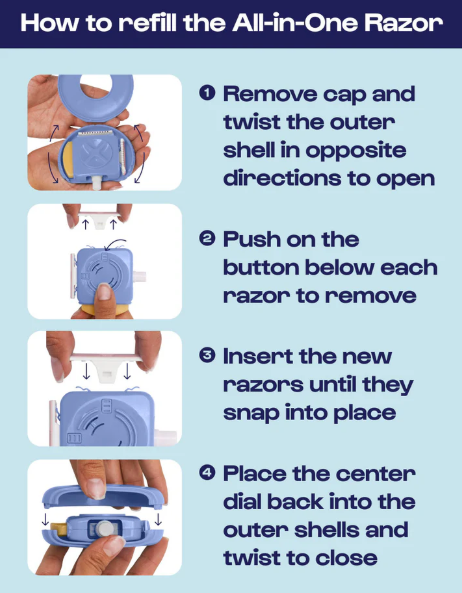 How to refill the All-in-One Razor

❶ Remove cap and twist the outer shell in opposite directions to open

❷ Push on the button below each razor to remove

❸ Insert the new razors until they snap into place

❹ Place the center dial back into the outer shells and twist to close